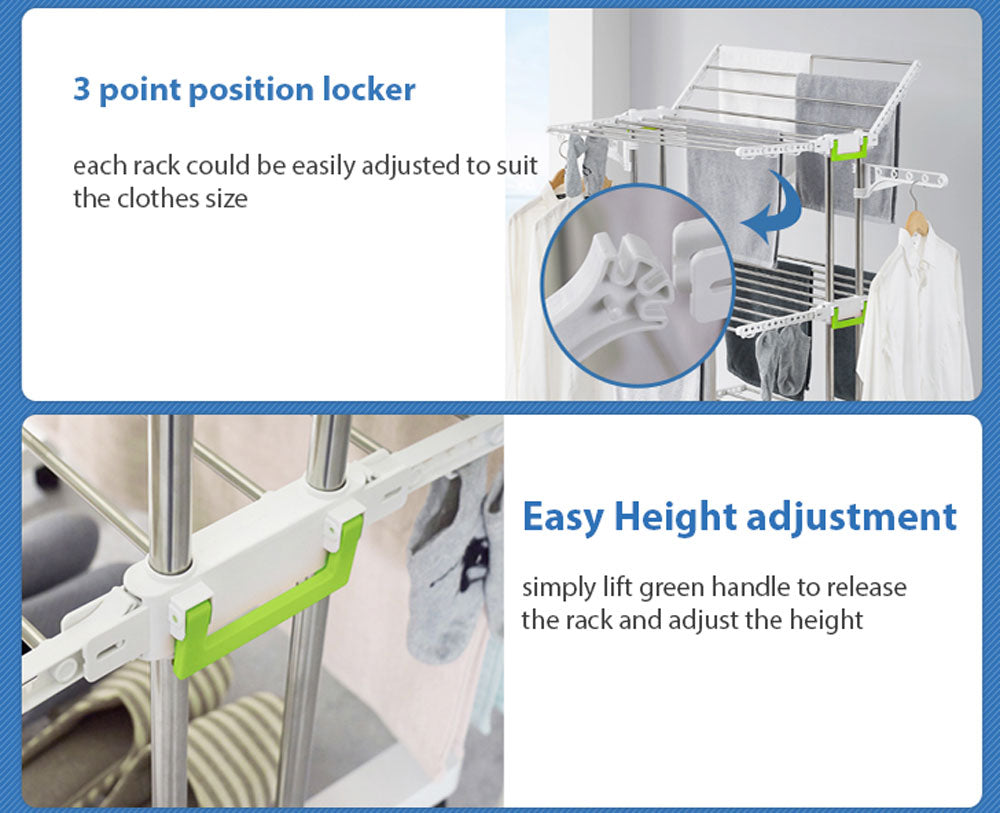 3 point position locker

each rack could be easily adjusted to suit the clothes size

Easy Height adjustment

simply lift green handle to release the rack and adjust the height