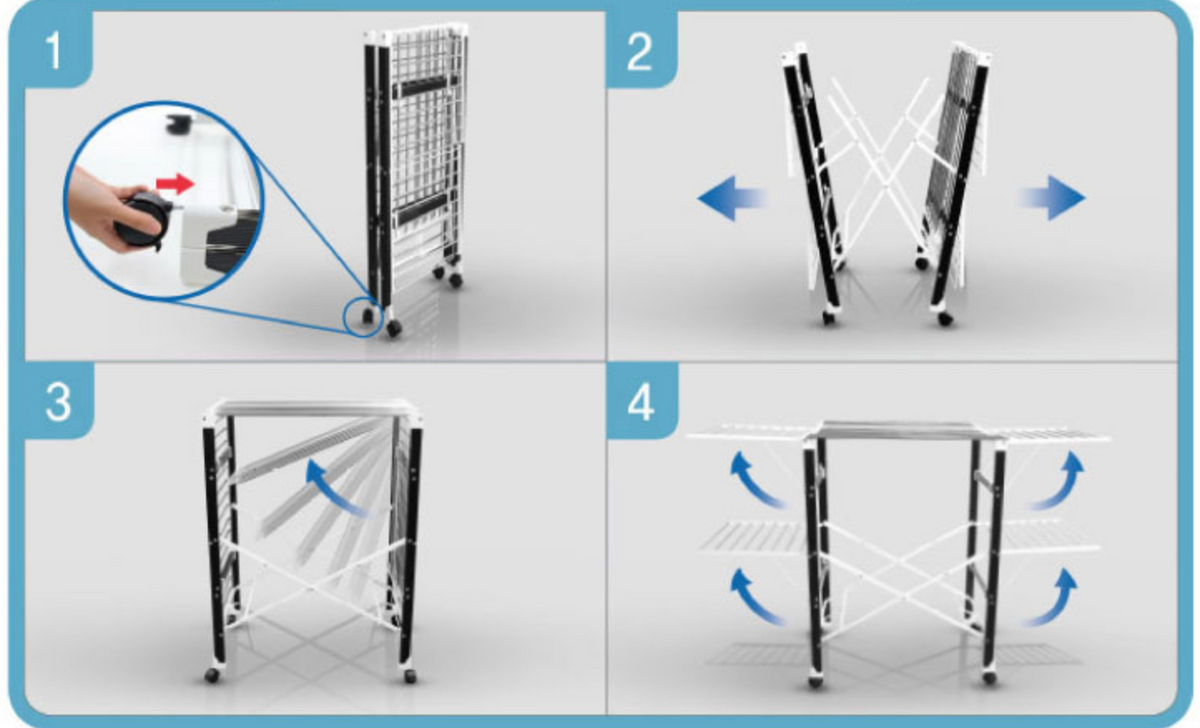 1

2

3

4